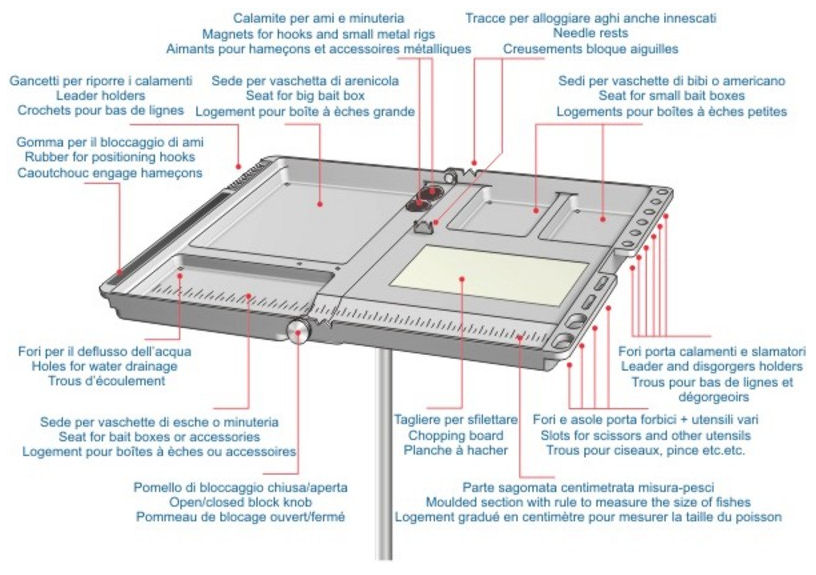 Calamite per ami e minuteria
Magnets for hooks and small metal rigs
Aimants pour hameçons et accessoires métalliques

Tracce per alloggiare aghi anche innescati
Needle rests
Creusements bloque aiguilles

Gancetti per riporre i calamenti
Leader holders
Crochets pour bas de lignes

Sede per vaschetta di arenicola
Seat for big bait box
Logement pour boîte à èches grande

Sedi per vaschette di bibi o americano
Seat for small bait boxes
Logements pour boîtes à èches petites

Gomma per il bloccaggio di ami
Rubber for positioning hooks
Caoutchouc engage hameçons

Fori per il deflusso dell'acqua
Holes for water drainage
Trous d'écoulement

Fori porta calamenti e slamatori
Leader and disgorgers holders
Trous pour bas de lignes et dégorgeoirs

Sede per vaschette di esche o minuteria
Seat for bait boxes or accessories
Logement pour boîtes à èches ou accessoires

Tagliere per sfilettare
Chopping board
Planche à hacher

Fori e asole porta forbici + utensili vari
Slots for scissors and other utensils
Trous pour ciseaux, pince etc.etc.

Pomello di bloccaggio chiusa/aperta
Open/closed block knob
Pommeau de blocage ouvert/fermé

Parte sagomata centimetrata misura-pesci
Moulded section with rule to measure the size of fishes
Logement gradué en centimètre pour mesurer la taille du poisson